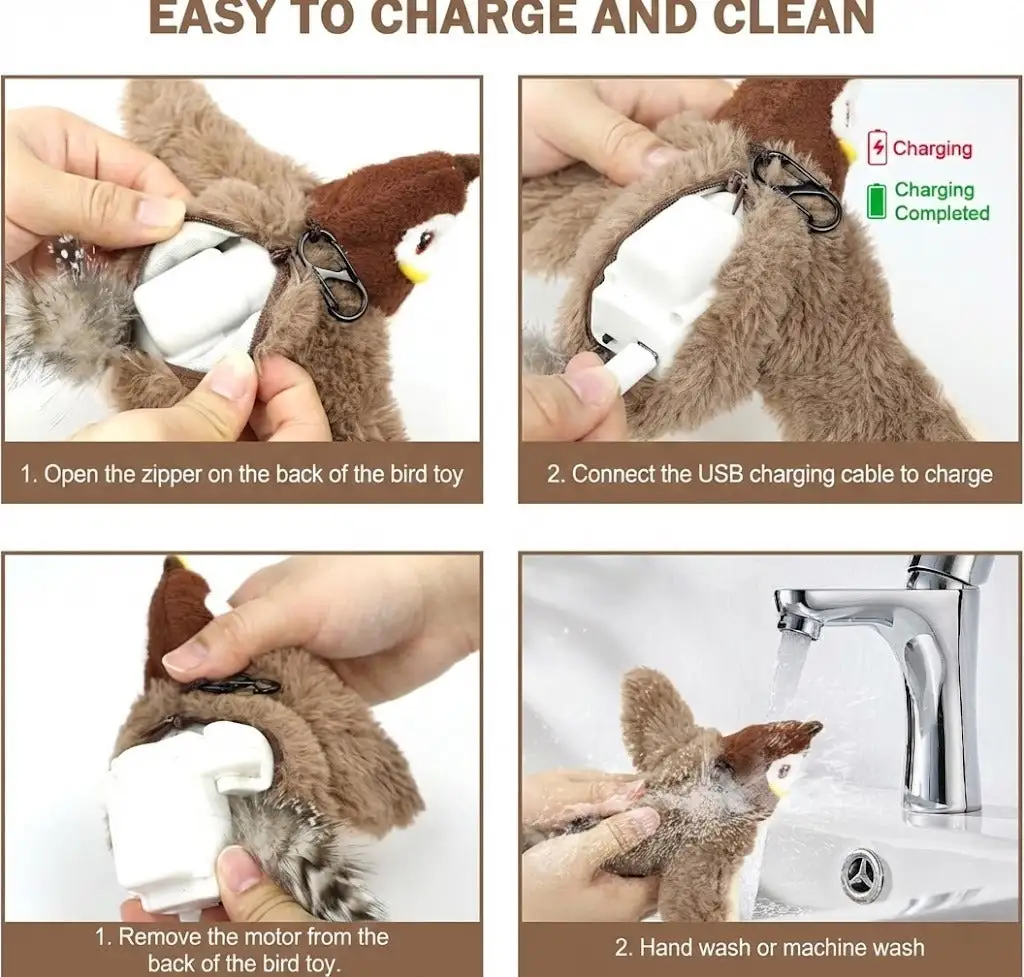 EASY TO CHARGE AND CLEAN

Charging

Charging Completed

1. Open the zipper on the back of the bird toy

2. Connect the USB charging cable to charge

1. Remove the motor from the back of the bird toy.

2. Hand wash or machine wash