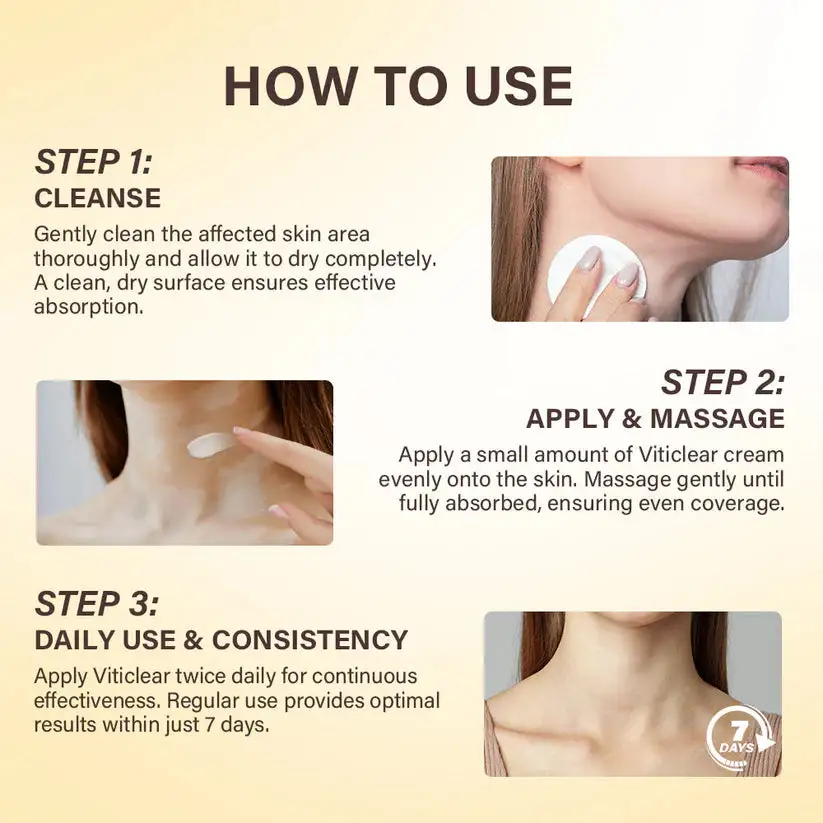 HOW TO USE

STEP 1:
CLEANSE
Gently clean the affected skin area thoroughly and allow it to dry completely. A clean, dry surface ensures effective absorption.

STEP 2:
APPLY & MASSAGE
Apply a small amount of Viticlear cream evenly onto the skin. Massage gently until fully absorbed, ensuring even coverage.

STEP 3:
DAILY USE & CONSISTENCY
Apply Viticlear twice daily for continuous effectiveness. Regular use provides optimal results within just 7 days.

7 DAYS