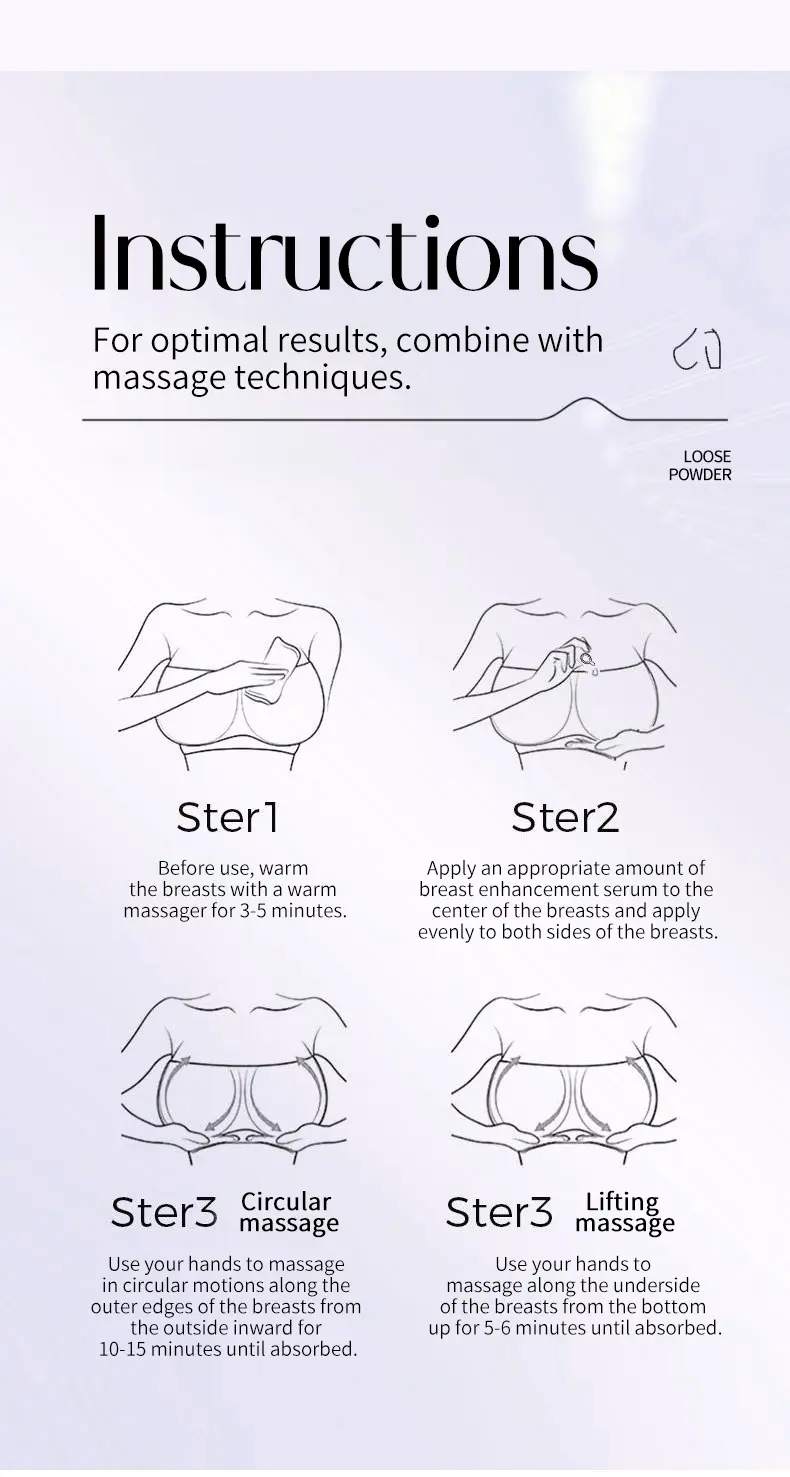 Instructions

For optimal results, combine with massage techniques.

LOOSE
POWDER

Ster1

Before use, warm the breasts with a warm massager for 3-5 minutes.

Ster2

Apply an appropriate amount of breast enhancement serum to the center of the breasts and apply evenly to both sides of the breasts.

Ster3 Circular massage

Use your hands to massage in circular motions along the outer edges of the breasts from the outside inward for 10-15 minutes until absorbed.

Ster3 Lifting massage

Use your hands to massage along the underside of the breasts from the bottom up for 5-6 minutes until absorbed.