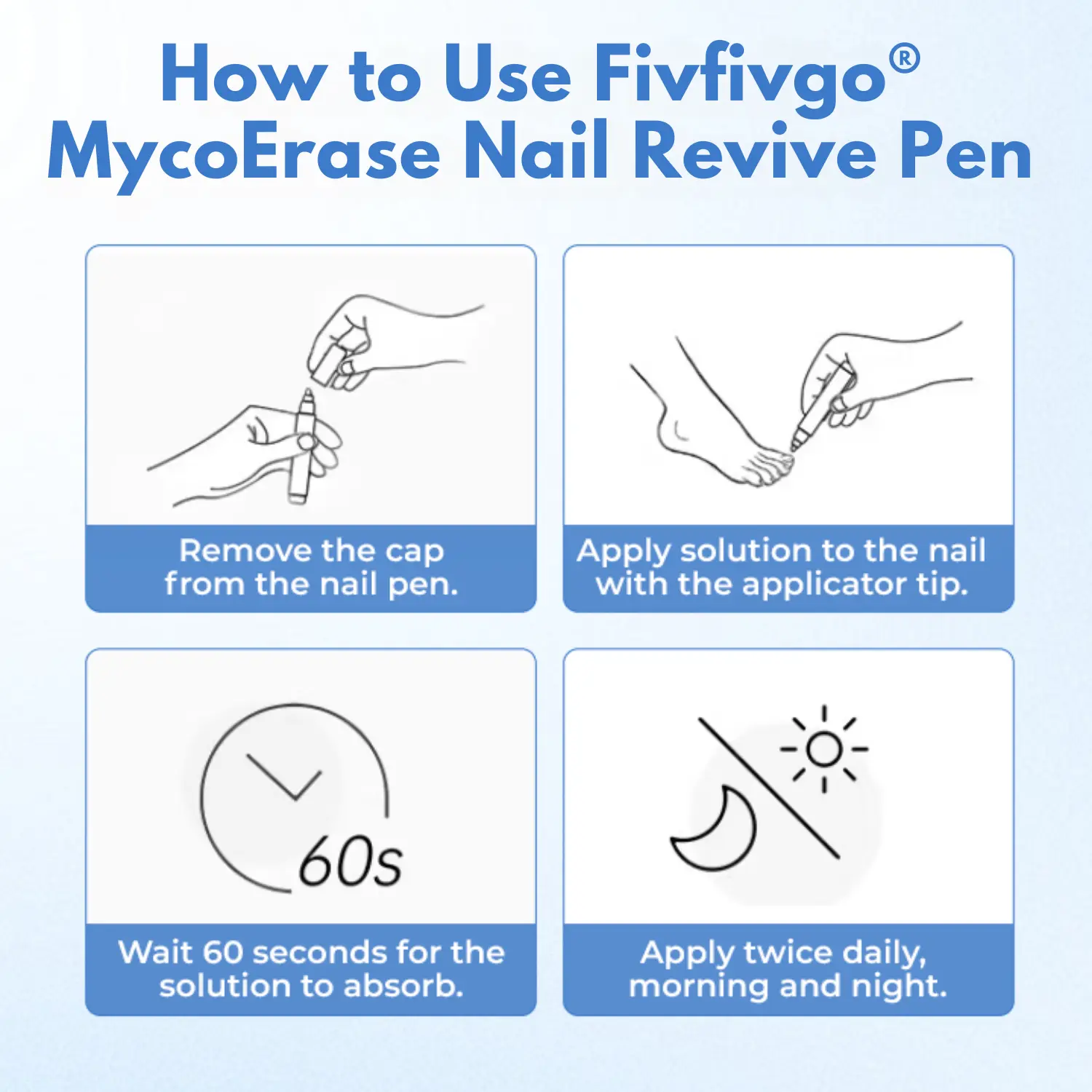 How to Use Fivfivgo®
MycoErase Nail Revive Pen

Remove the cap from the nail pen.

Apply solution to the nail with the applicator tip.

60s

Wait 60 seconds for the solution to absorb.

Apply twice daily, morning and night.